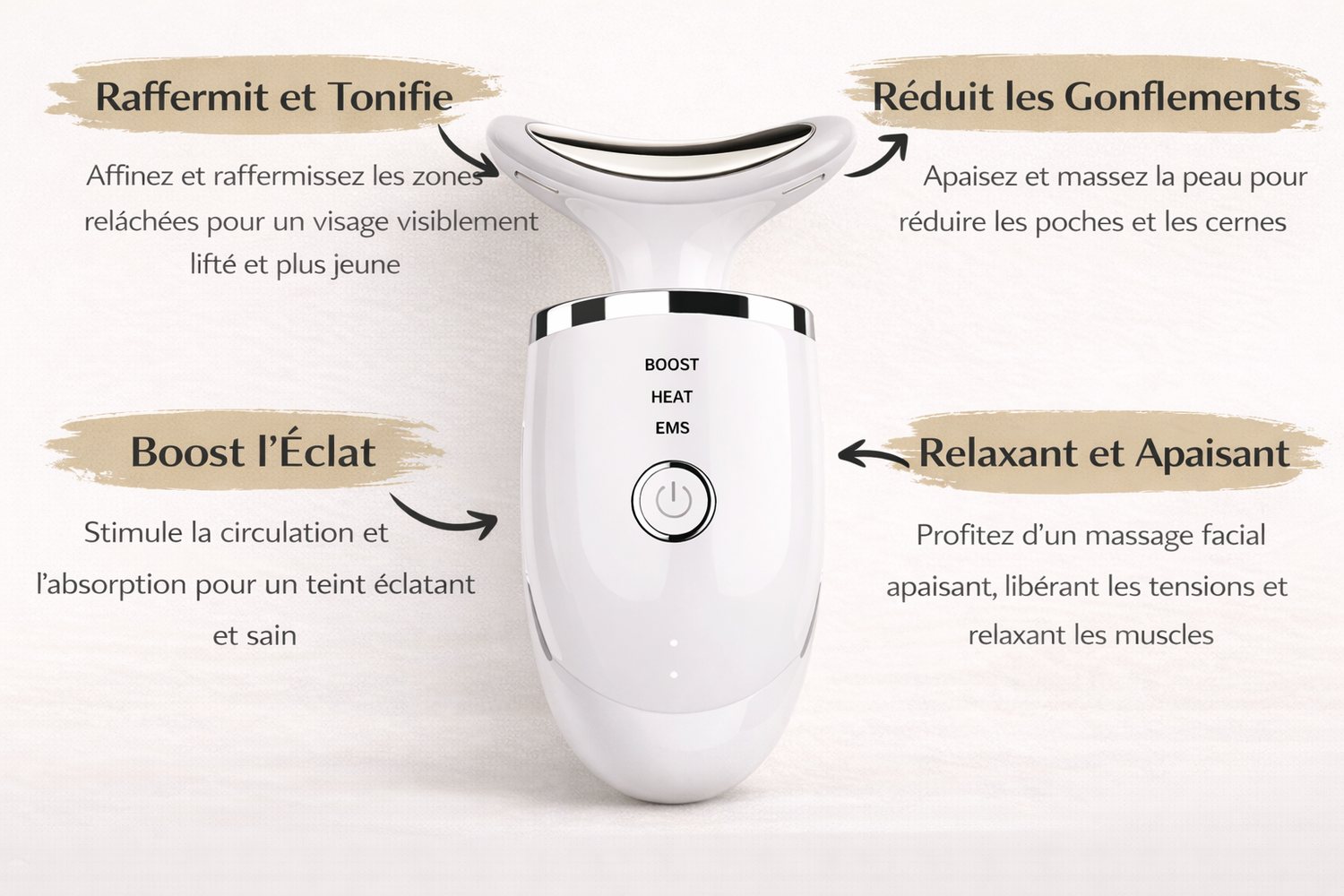 Raffermit et Tonifie

Affinez et raffermissez les zones relâchées pour un visage visiblement lifté et plus jeune

Réduit les Gonflements

Apaisez et massez la peau pour réduire les poches et les cernes

BOOST
HEAT
EMS

Boost l'Éclat

Stimule la circulation et l'absorption pour un teint éclatant et sain

Relaxant et Apaisant

Profitez d'un massage facial apaisant, libérant les tensions et relaxant les muscles